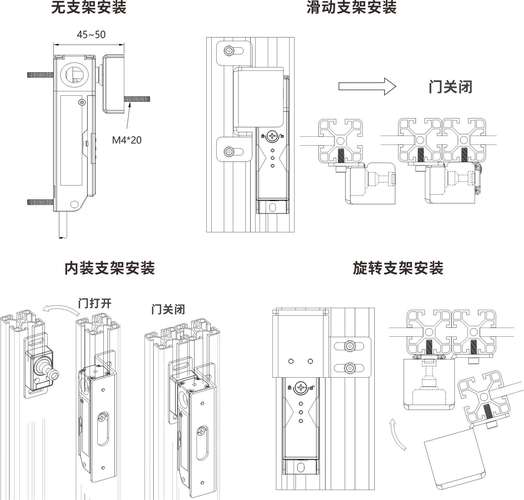 无支架安装

45~50

M4*20

滑动支架安装

门关闭

内装支架安装

门打开

门关闭

旋转支架安装